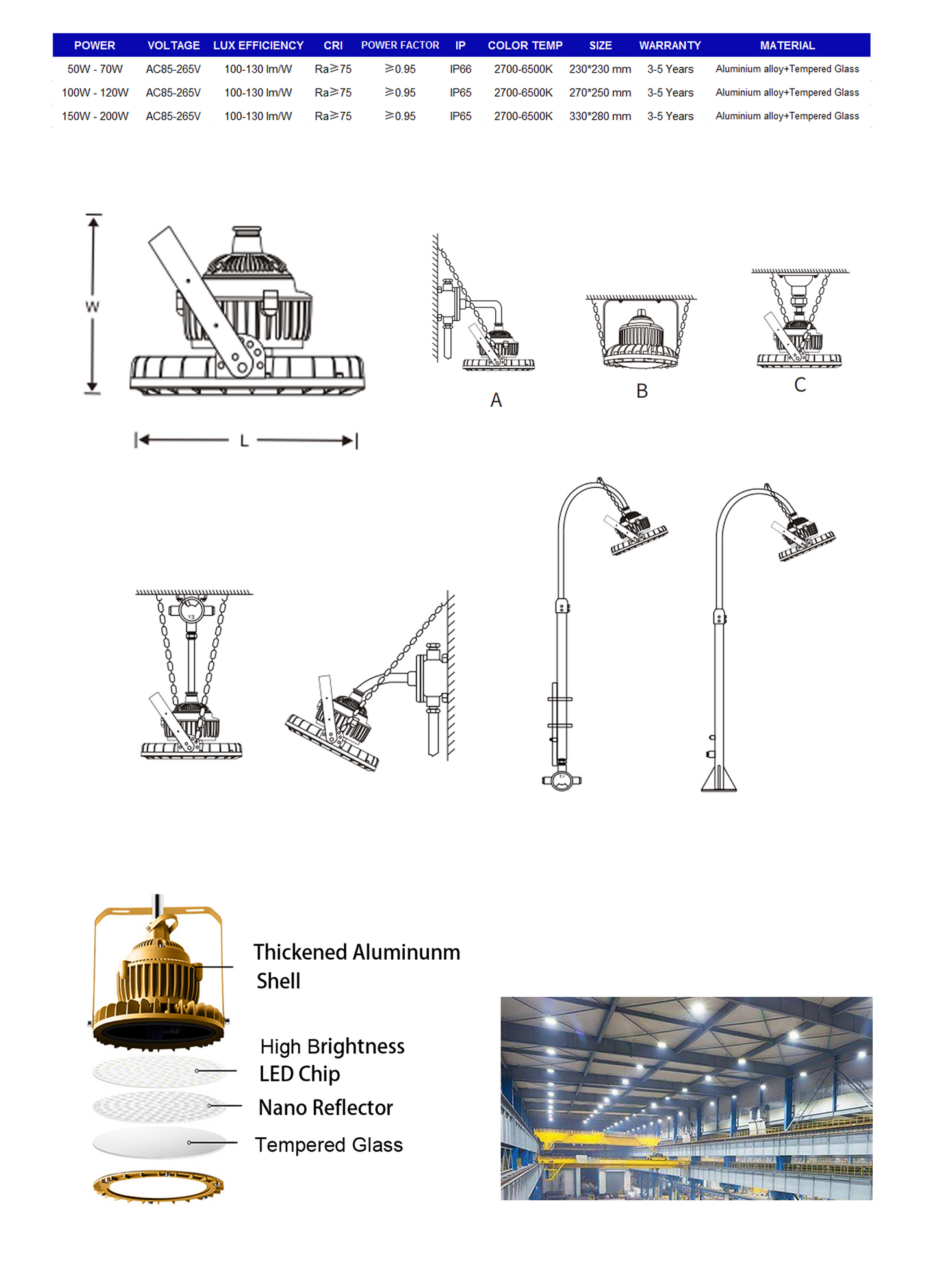 | POWER | VOLTAGE | LUX EFFICIENCY | CRI | POWER FACTOR | IP | COLOR TEMP | SIZE | WARRANTY | MATERIAL |
|---|---|---|---|---|---|---|---|---|---|
| 50W - 70W | AC85-265V | 100-130 lm/W | Ra≥75 | ≥0.95 | IP66 | 2700-6500K | 230*230 mm | 3-5 Years | Aluminium alloy+Tempered Glass |
| 100W - 120W | AC85-265V | 100-130 lm/W | Ra≥75 | ≥0.95 | IP65 | 2700-6500K | 270*250 mm | 3-5 Years | Aluminium alloy+Tempered Glass |
| 150W - 200W | AC85-265V | 100-130 lm/W | Ra≥75 | ≥0.95 | IP65 | 2700-6500K | 330*280 mm | 3-5 Years | Aluminium alloy+Tempered Glass |

W

L

A

B

C

Thickened Aluminunm Shell

High Brightness LED Chip

Nano Reflector

Tempered Glass