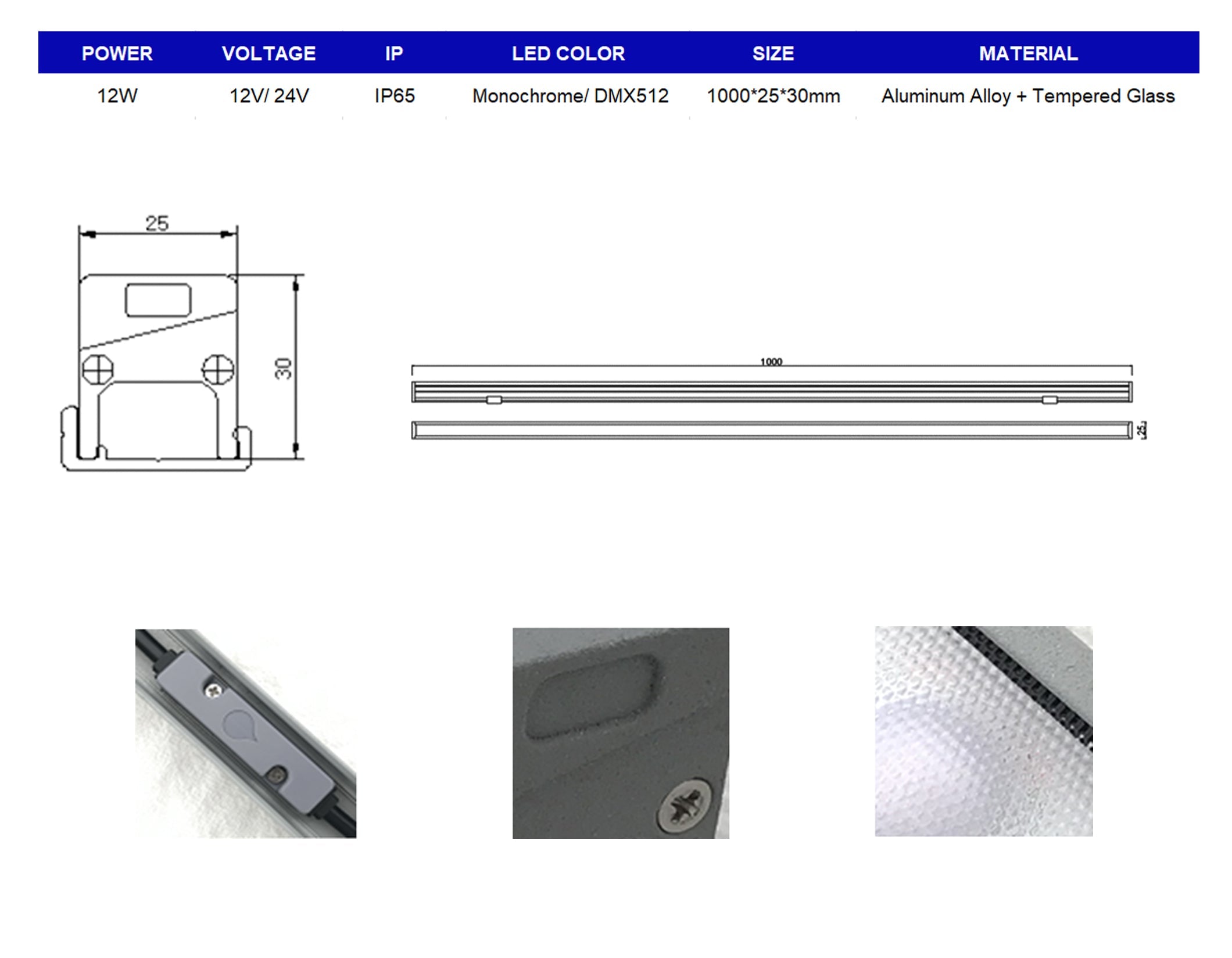 | POWER | VOLTAGE | IP | LED COLOR | SIZE | MATERIAL |
|---|---|---|---|---|---|
| 12W | 12V/ 24V | IP65 | Monochrome/ DMX512 | 1000*25*30mm | Aluminum Alloy + Tempered Glass |

25

30

1000

25