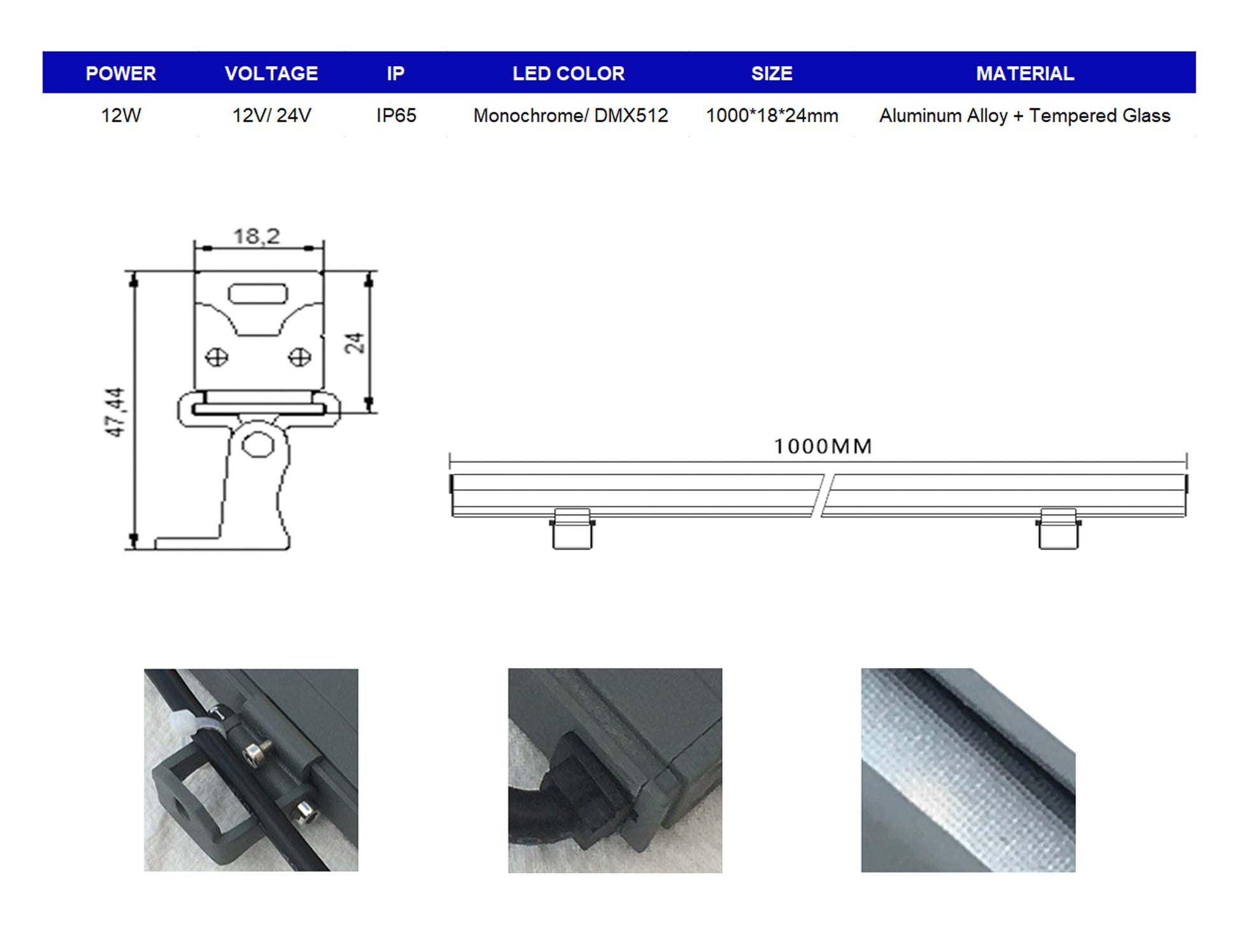 | POWER | VOLTAGE | IP | LED COLOR | SIZE | MATERIAL |
|---|---|---|---|---|---|
| 12W | 12V/ 24V | IP65 | Monochrome/ DMX512 | 1000*18*24mm | Aluminum Alloy + Tempered Glass |

18,2

24

47,44

1000MM