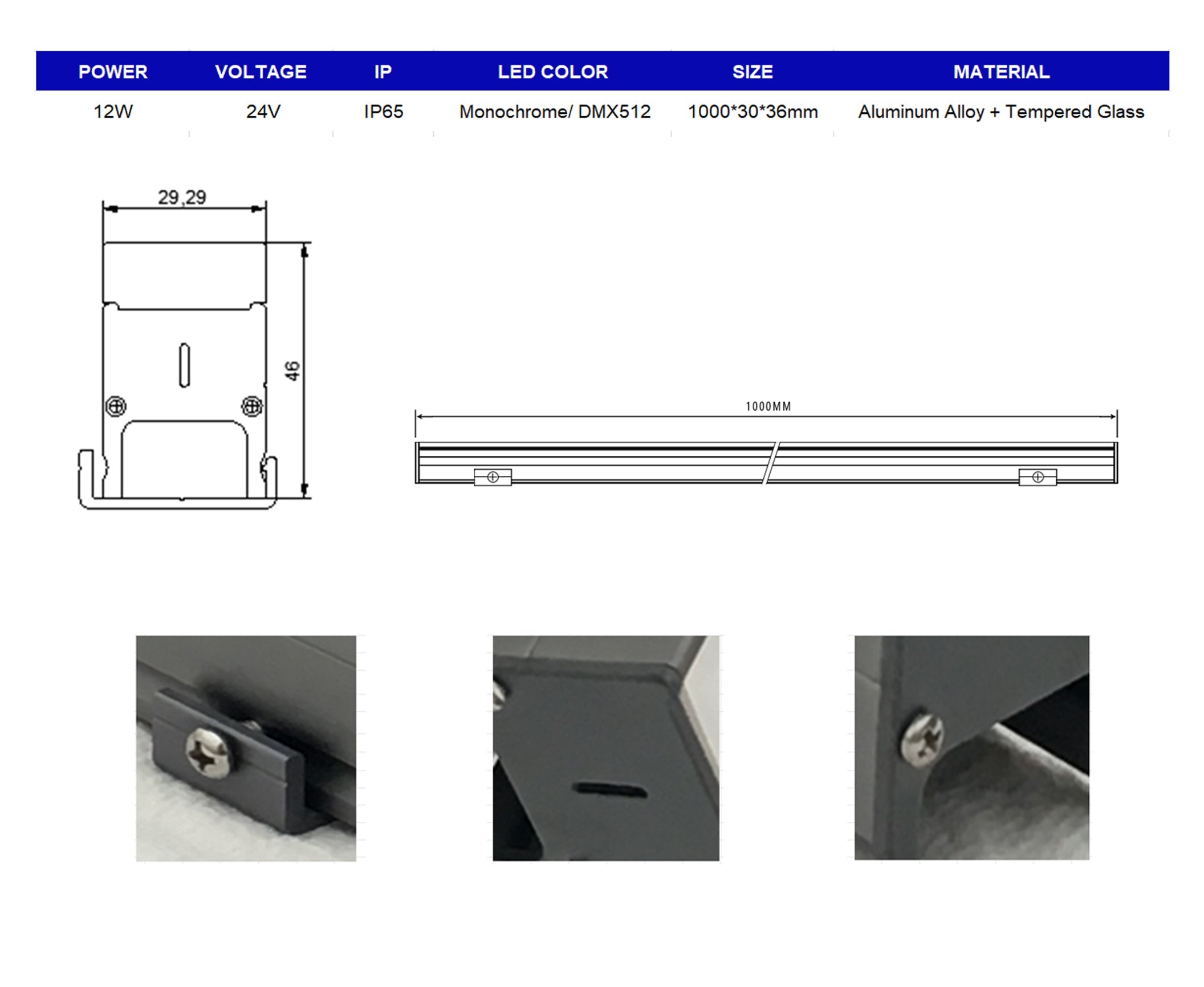 | POWER | VOLTAGE | IP | LED COLOR | SIZE | MATERIAL |
|---|---|---|---|---|---|
| 12W | 24V | IP65 | Monochrome/ DMX512 | 1000*30*36mm | Aluminum Alloy + Tempered Glass |

29,29

46

1000MM