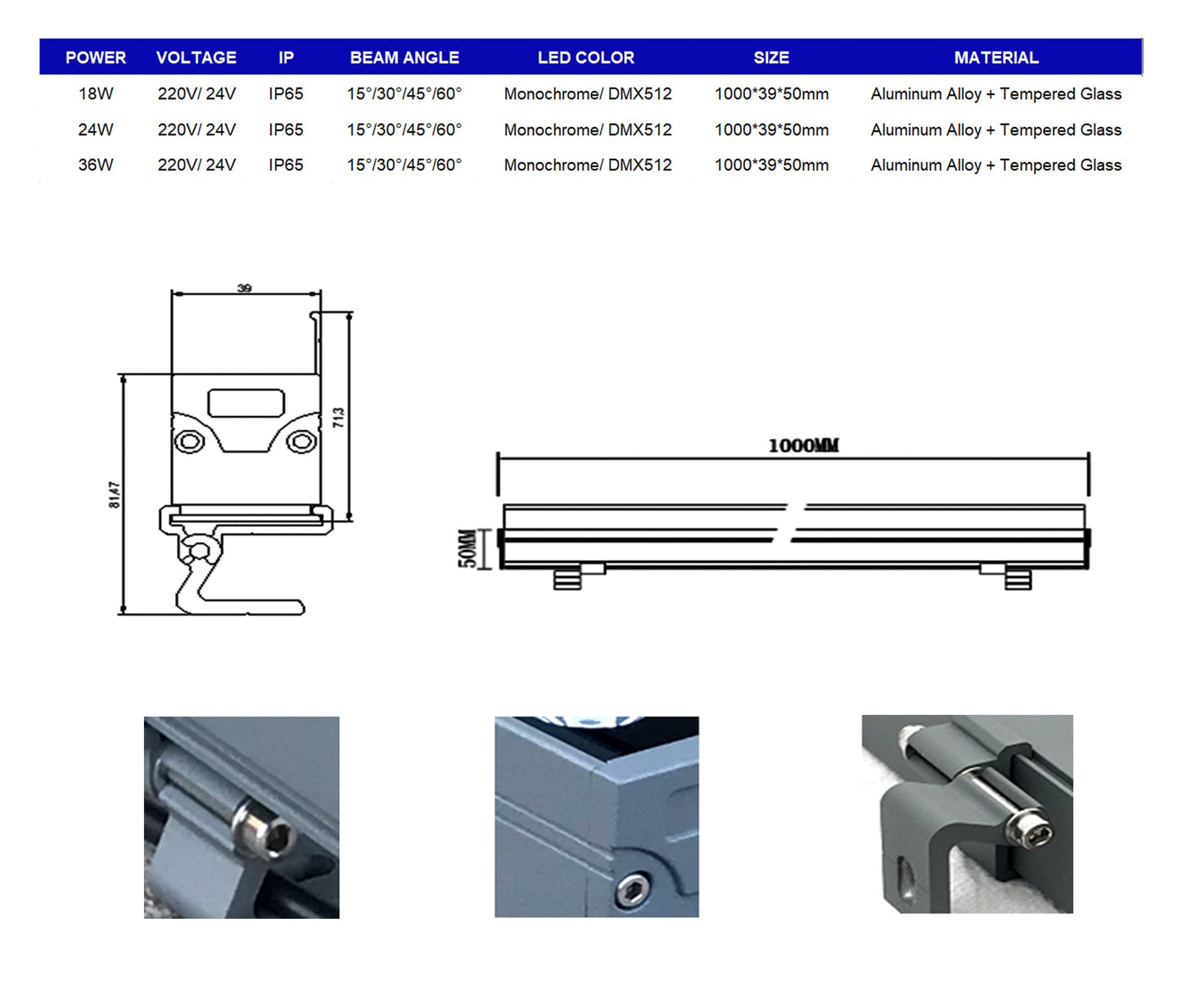 | POWER | VOLTAGE | IP | BEAM ANGLE | LED COLOR | SIZE | MATERIAL |
|---|---|---|---|---|---|---|
| 18W | 220V/ 24V | IP65 | 15°/30°/45°/60° | Monochrome/ DMX512 | 1000*39*50mm | Aluminum Alloy + Tempered Glass |
| 24W | 220V/ 24V | IP65 | 15°/30°/45°/60° | Monochrome/ DMX512 | 1000*39*50mm | Aluminum Alloy + Tempered Glass |
| 36W | 220V/ 24V | IP65 | 15°/30°/45°/60° | Monochrome/ DMX512 | 1000*39*50mm | Aluminum Alloy + Tempered Glass |

39

71.3

81.47

1000MM

50MM