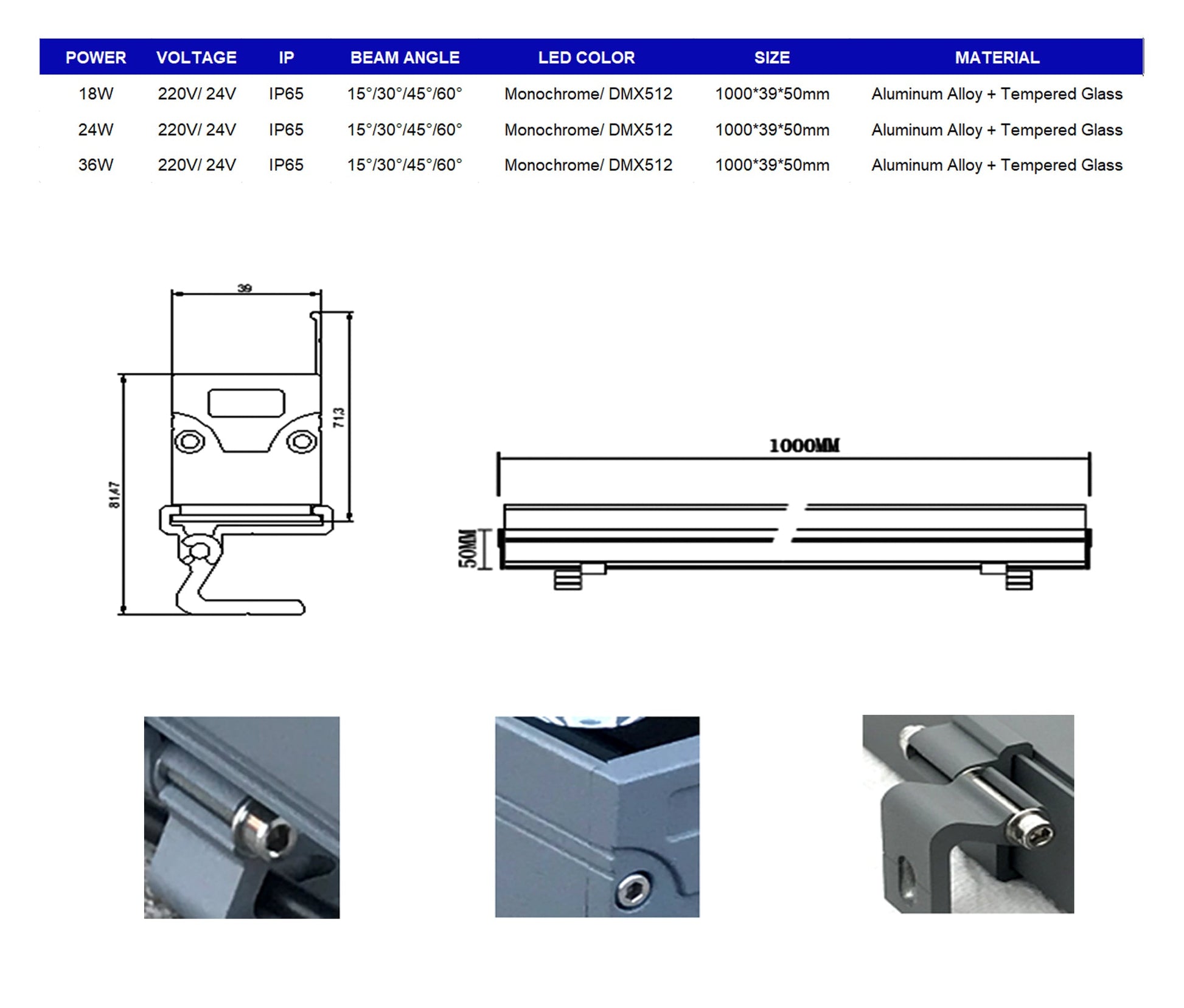 | POWER | VOLTAGE | IP | BEAM ANGLE | LED COLOR | SIZE | MATERIAL |
|---|---|---|---|---|---|---|
| 18W | 220V/ 24V | IP65 | 15°/30°/45°/60° | Monochrome/ DMX512 | 1000*39*50mm | Aluminum Alloy + Tempered Glass |
| 24W | 220V/ 24V | IP65 | 15°/30°/45°/60° | Monochrome/ DMX512 | 1000*39*50mm | Aluminum Alloy + Tempered Glass |
| 36W | 220V/ 24V | IP65 | 15°/30°/45°/60° | Monochrome/ DMX512 | 1000*39*50mm | Aluminum Alloy + Tempered Glass |

39
71.3
81.47
1000MM
50MM