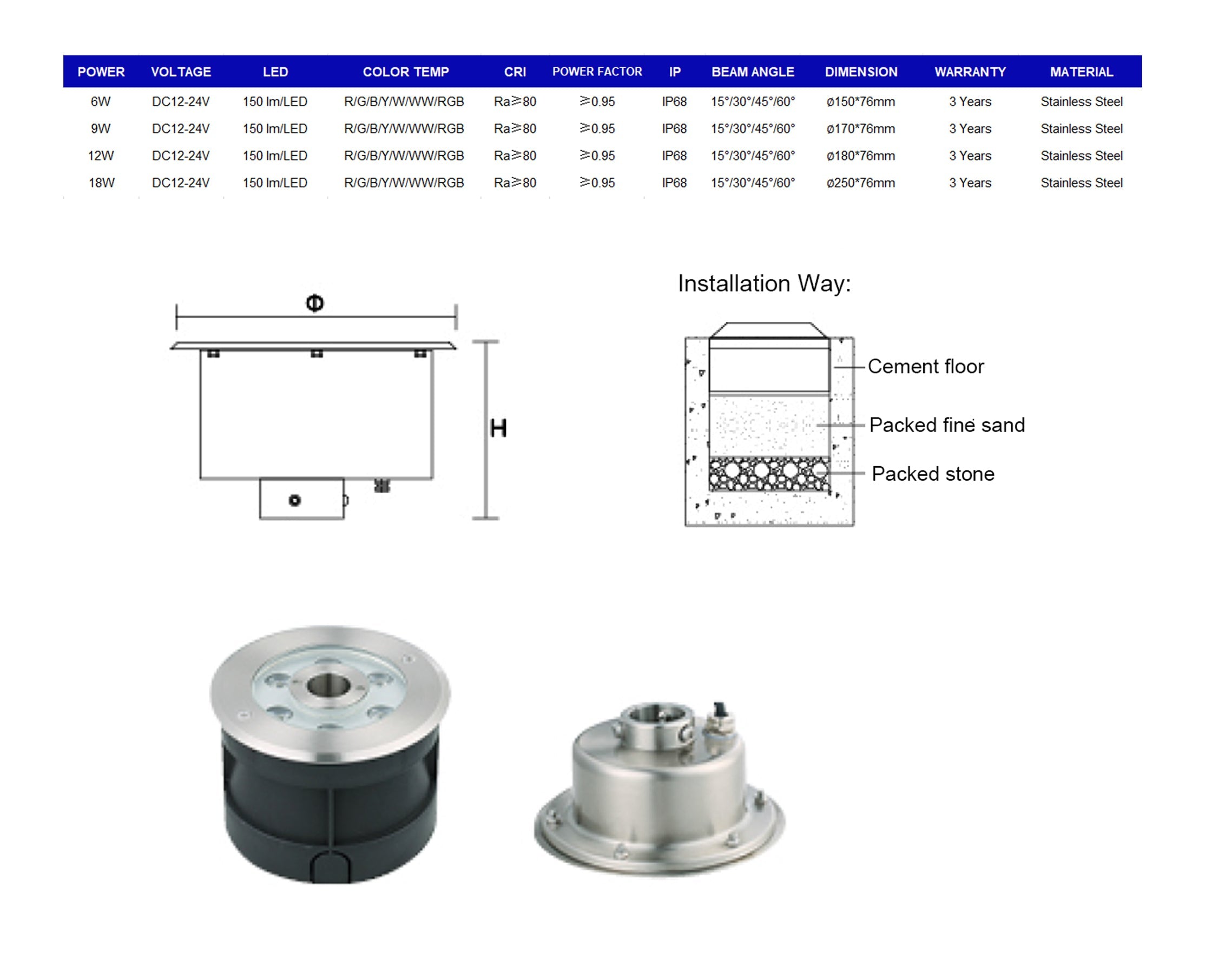 | POWER | VOLTAGE | LED | COLOR TEMP | CRI | POWER FACTOR | IP | BEAM ANGLE | DIMENSION | WARRANTY | MATERIAL |
|---|---|---|---|---|---|---|---|---|---|---|
| 6W | DC12-24V | 150 lm/LED | R/G/B/Y/W/WW/RGB | Ra≥80 | ≥0.95 | IP68 | 15°/30°/45°/60° | ø150*76mm | 3 Years | Stainless Steel |
| 9W | DC12-24V | 150 lm/LED | R/G/B/Y/W/WW/RGB | Ra≥80 | ≥0.95 | IP68 | 15°/30°/45°/60° | ø170*76mm | 3 Years | Stainless Steel |
| 12W | DC12-24V | 150 lm/LED | R/G/B/Y/W/WW/RGB | Ra≥80 | ≥0.95 | IP68 | 15°/30°/45°/60° | ø180*76mm | 3 Years | Stainless Steel |
| 18W | DC12-24V | 150 lm/LED | R/G/B/Y/W/WW/RGB | Ra≥80 | ≥0.95 | IP68 | 15°/30°/45°/60° | ø250*76mm | 3 Years | Stainless Steel |

Φ

H

Installation Way:

Cement floor

Packed fine sand

Packed stone